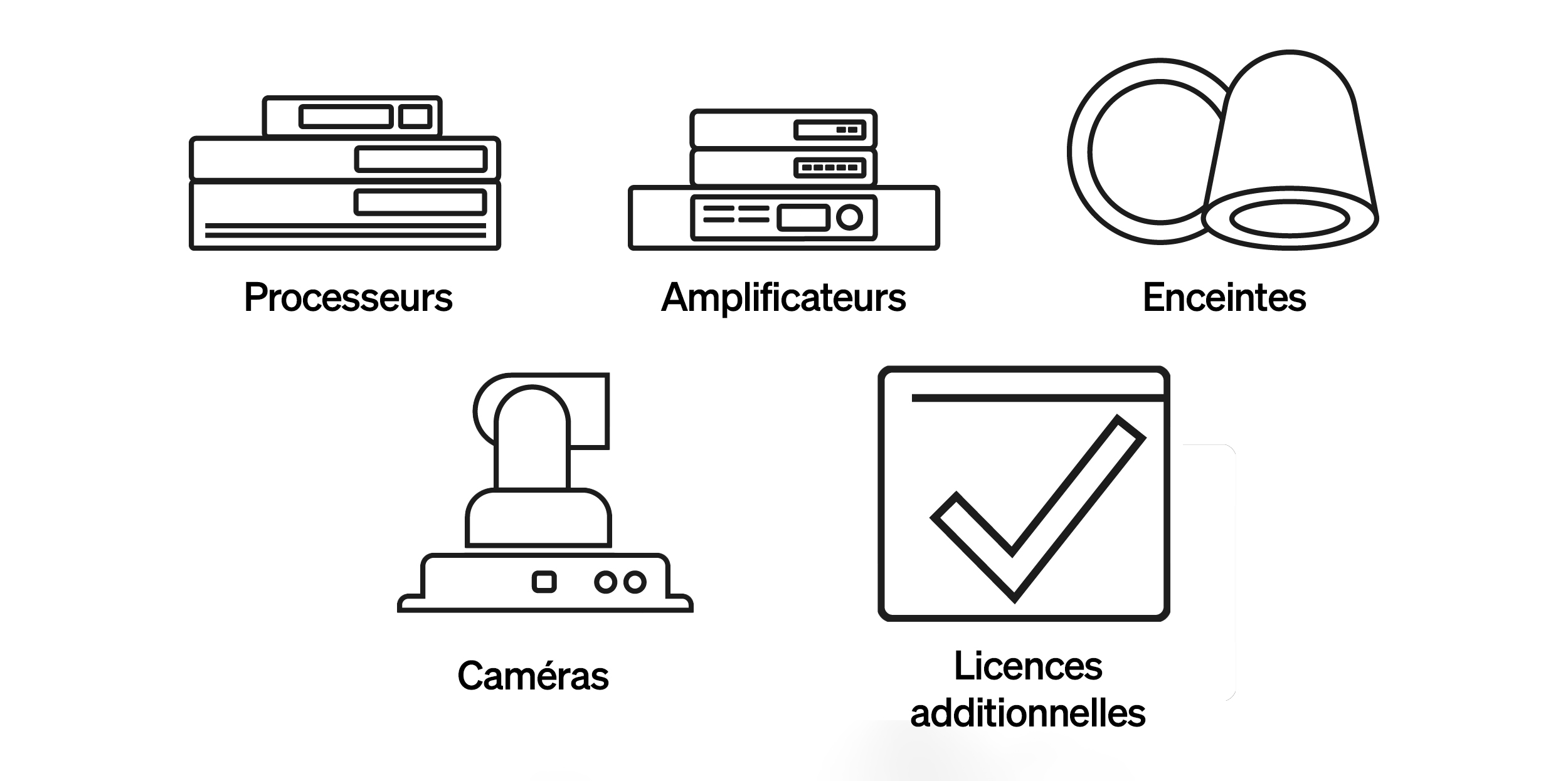 Processeurs

Amplificateurs

Enceintes

Caméras

Licences additionnelles