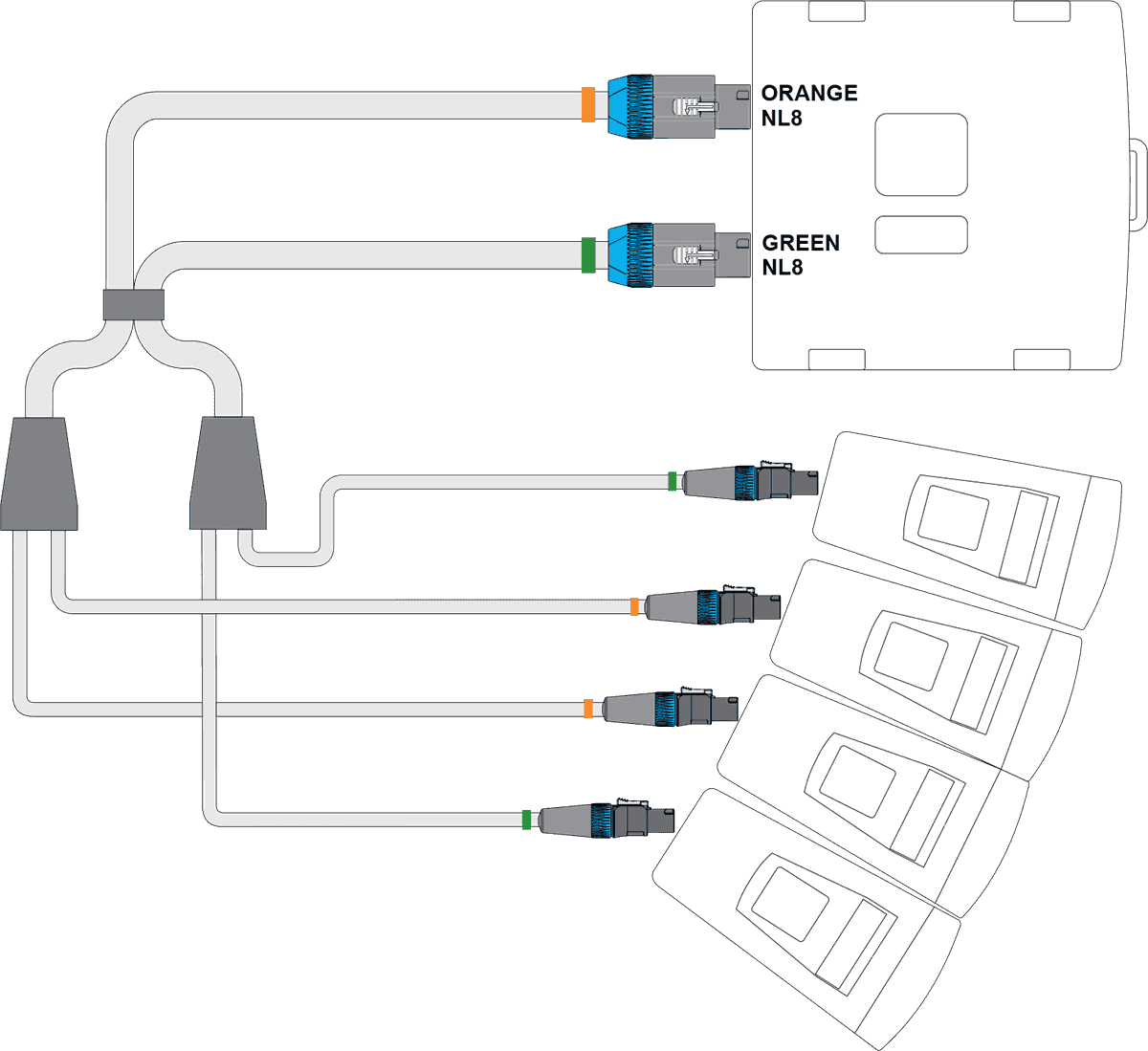 ORANGE
NL8

GREEN
NL8