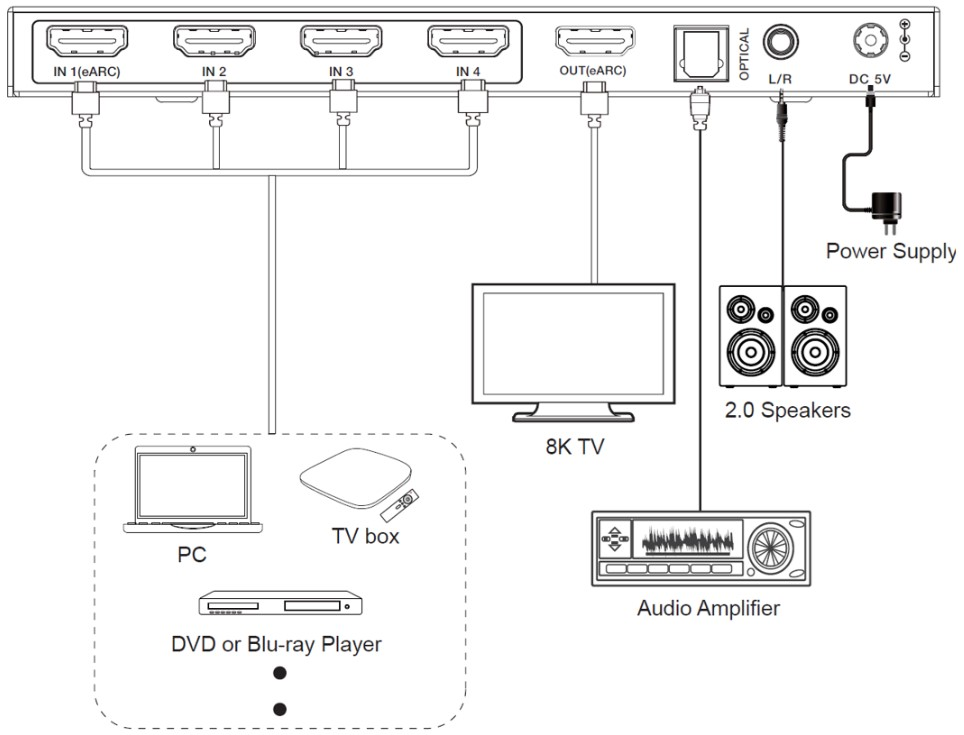 IN 1(eARC)
IN 2
IN 3
IN 4
OUT(eARC)
OPTICAL
L/R
DC 5V

Power Supply

2.0 Speakers

8K TV

PC

TV box

DVD or Blu-ray Player

Audio Amplifier