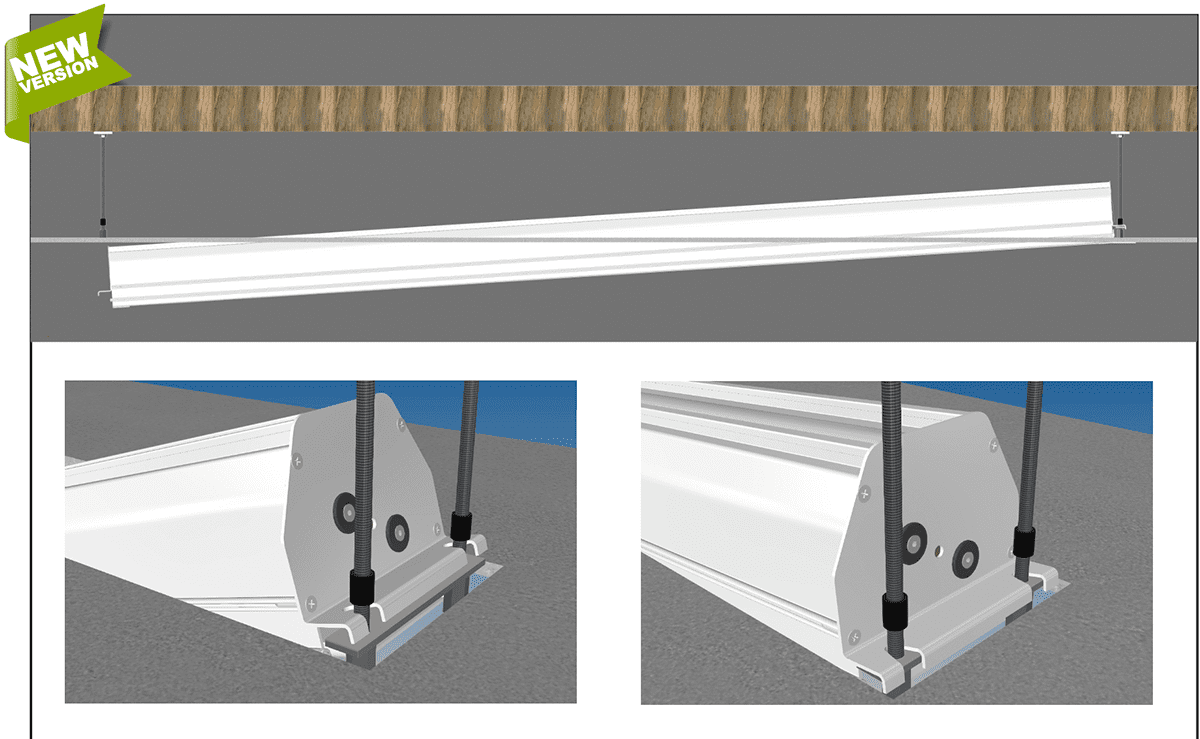 NEW VERSION