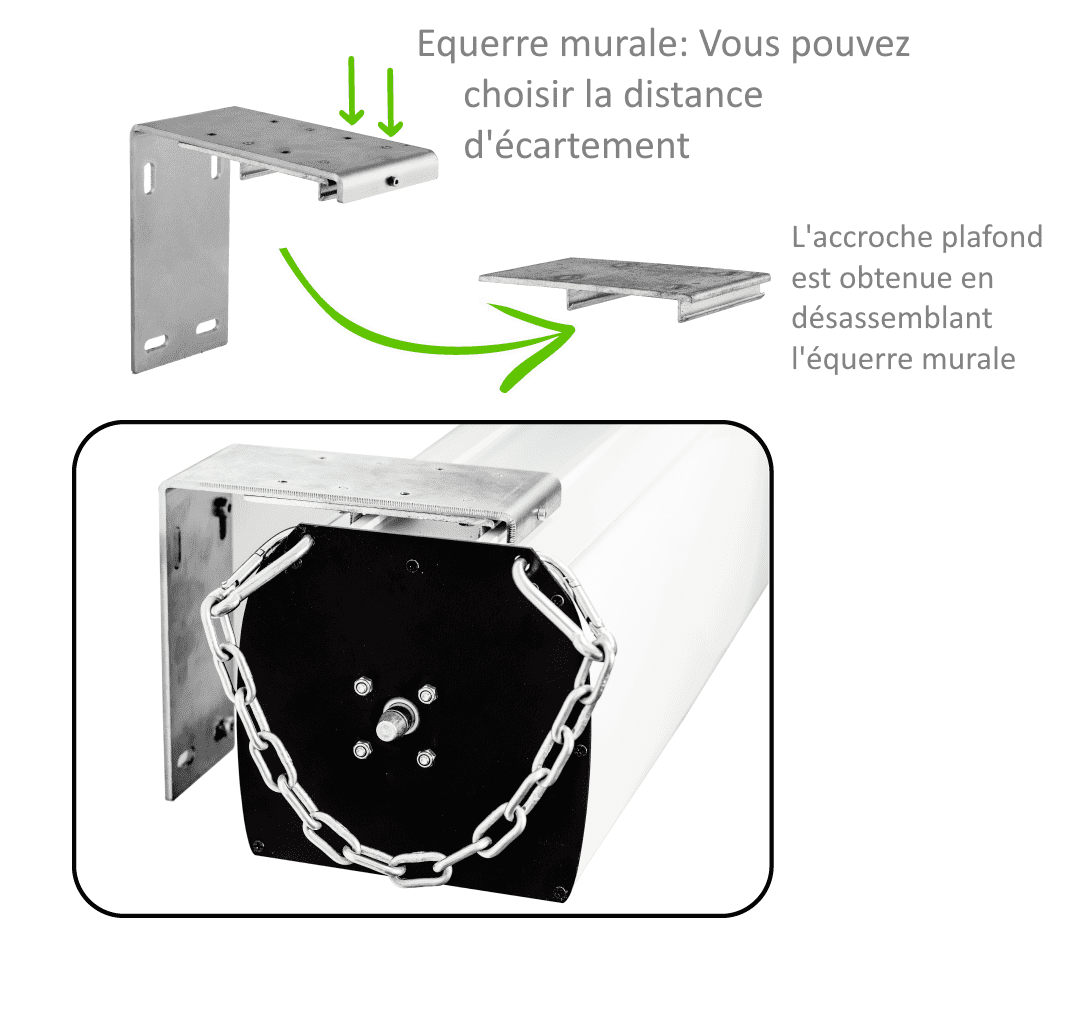 Equerre murale: Vous pouvez choisir la distance d'écartement

L'accroche plafond est obtenue en désassemblant l'équerre murale